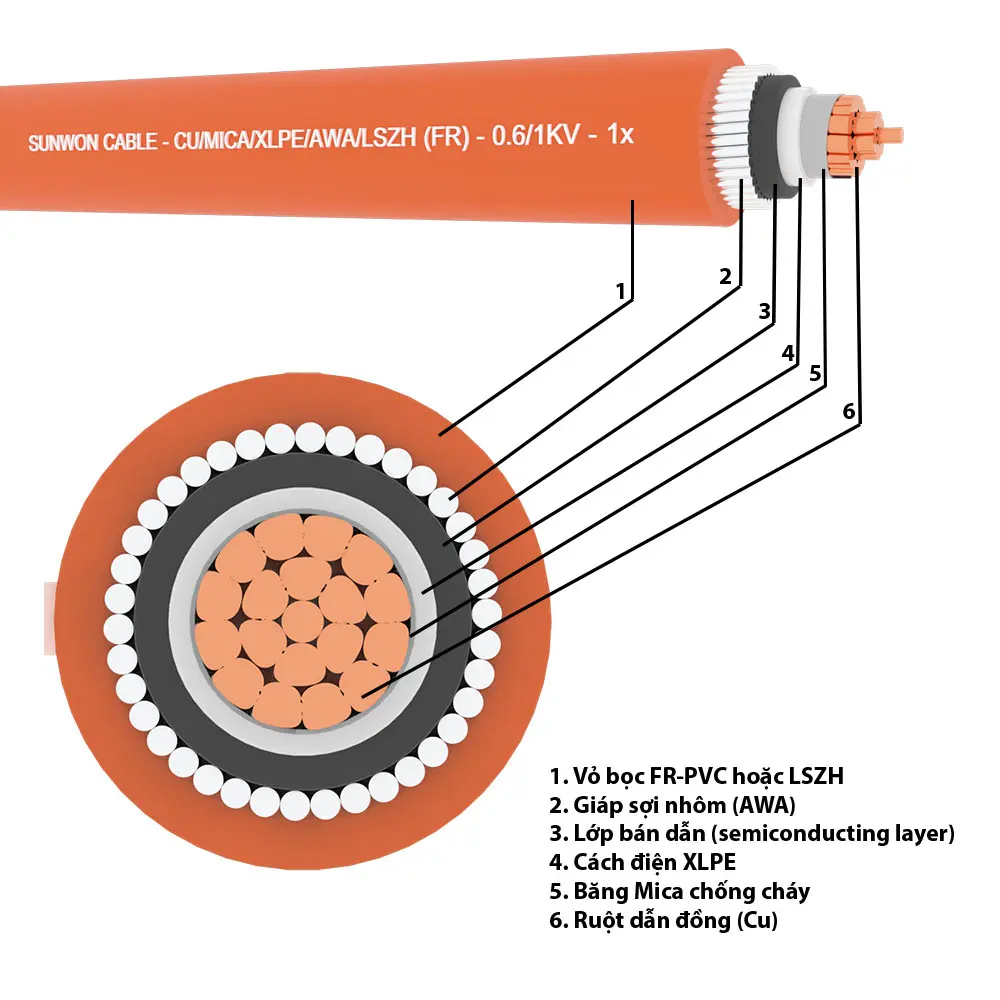 SUNWON CABLE - CU/MICA/XLPE/AWA/LSZH (FR) - 0.6/1KV - 1x

1
2
3
4
5
6

1. Vỏ bọc FR-PVC hoặc LSZH
2. Giáp sợi nhôm (AWA)
3. Lớp bán dẫn (semiconducting layer)
4. Cách điện XLPE
5. Băng Mica chống cháy
6. Ruột dẫn đồng (Cu)